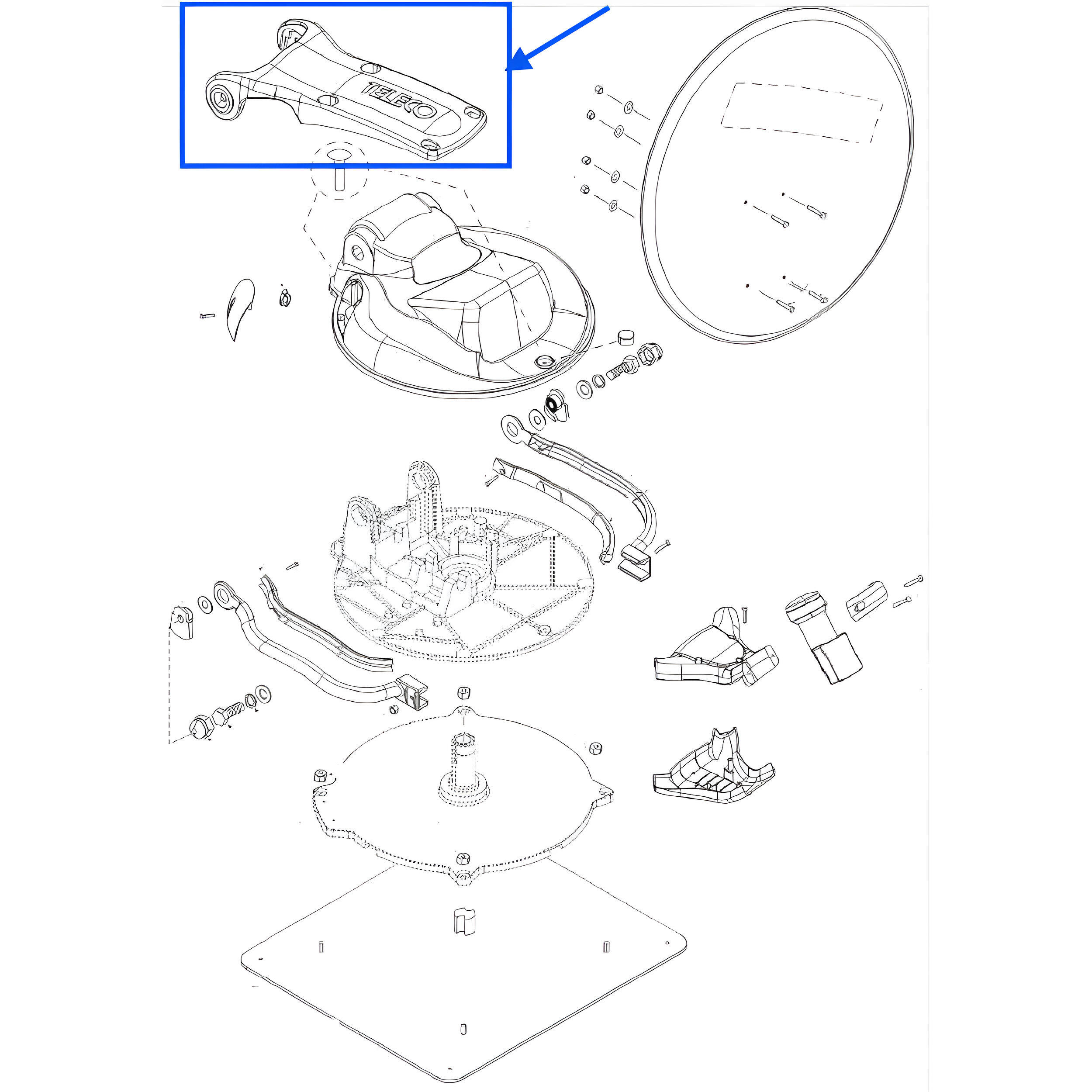 TELECO