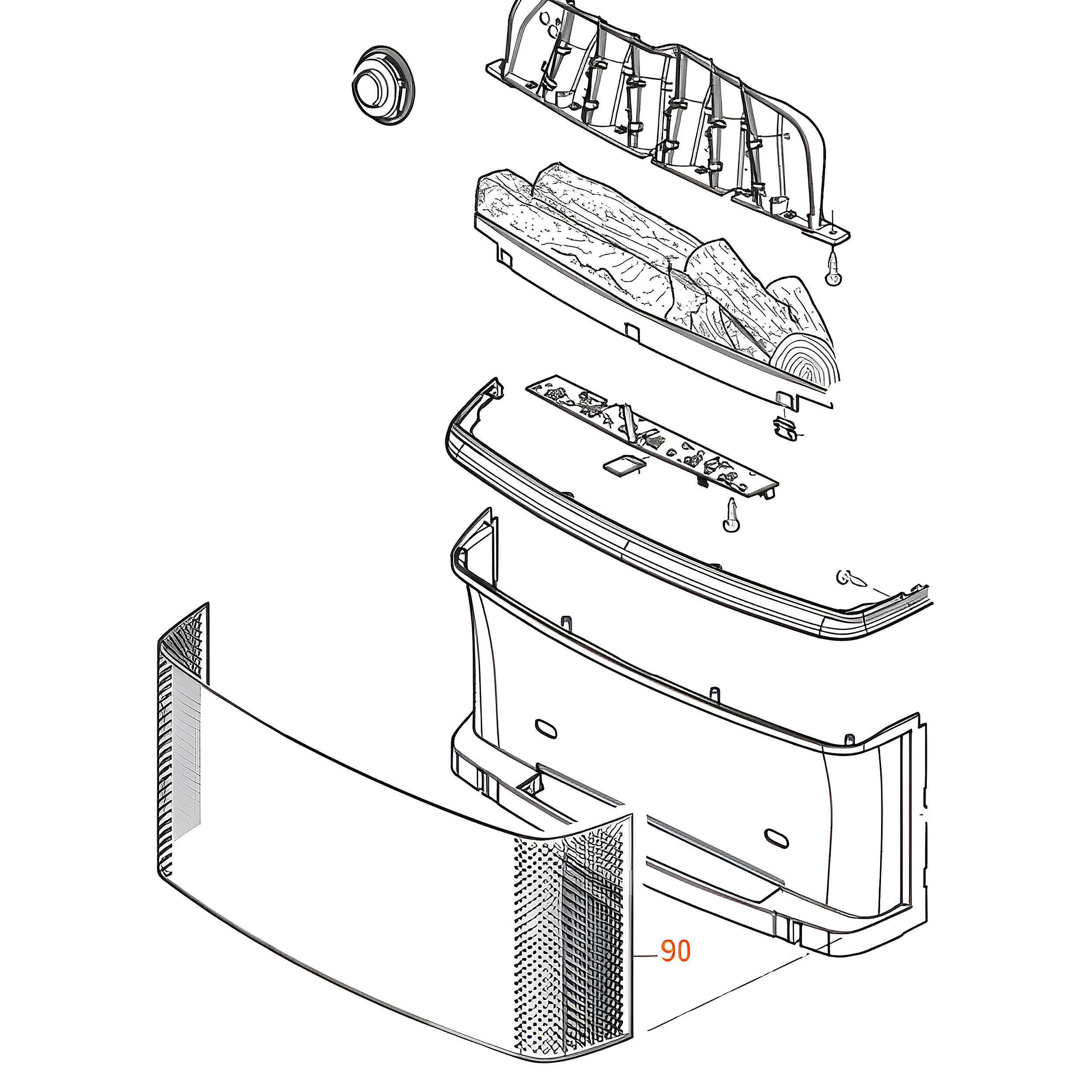 90