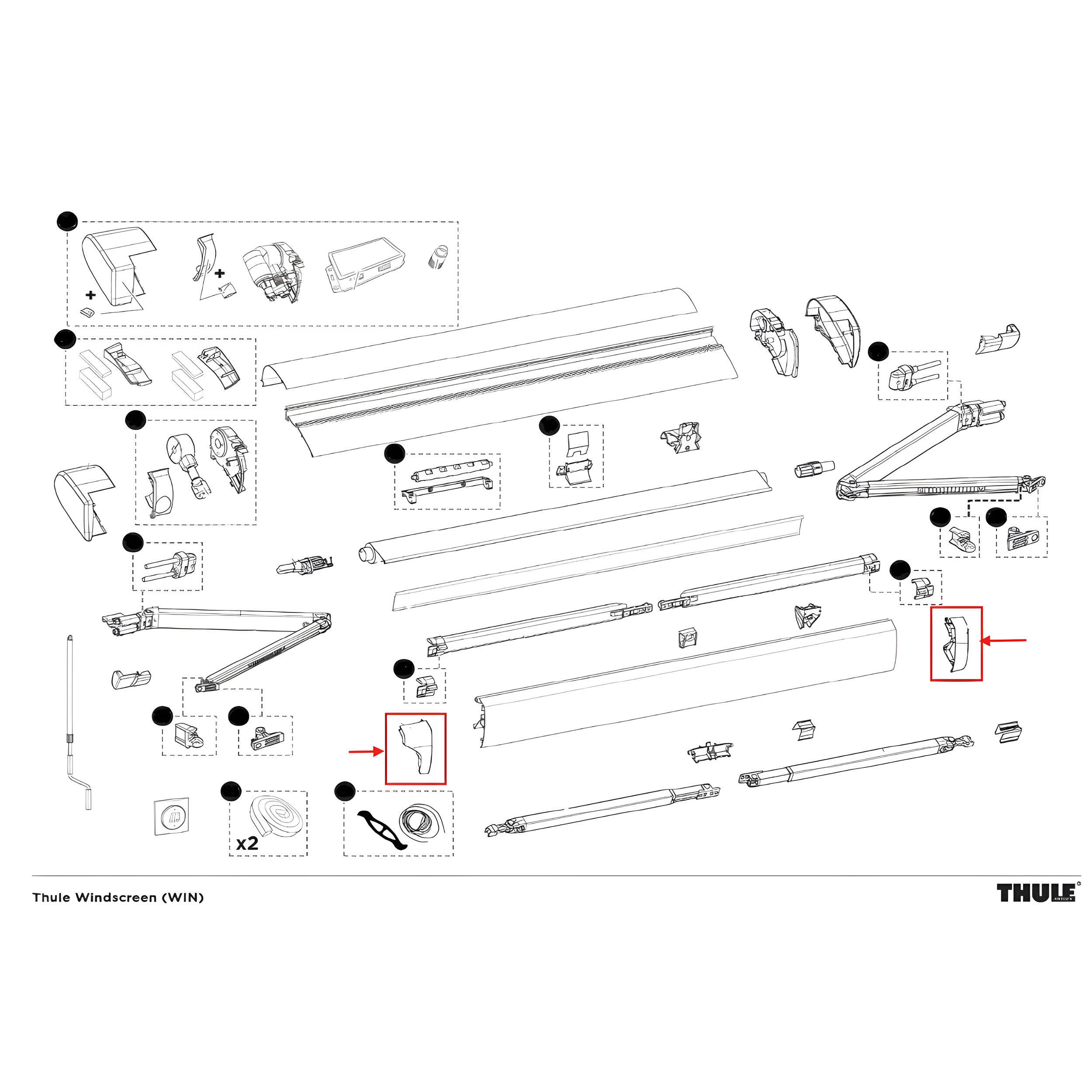 +

+

x2

Thule Windscreen (WIN)

THULE