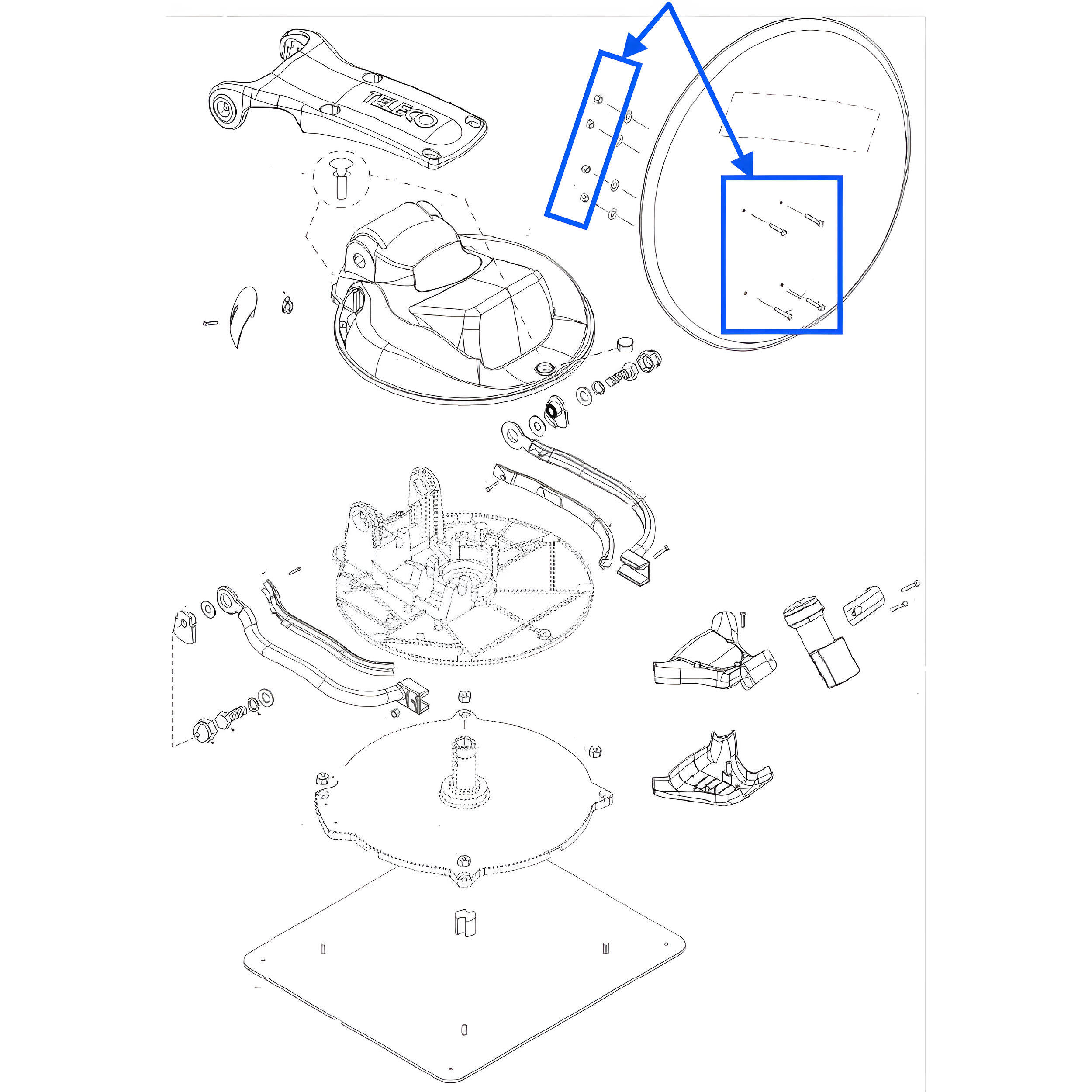 TELECO