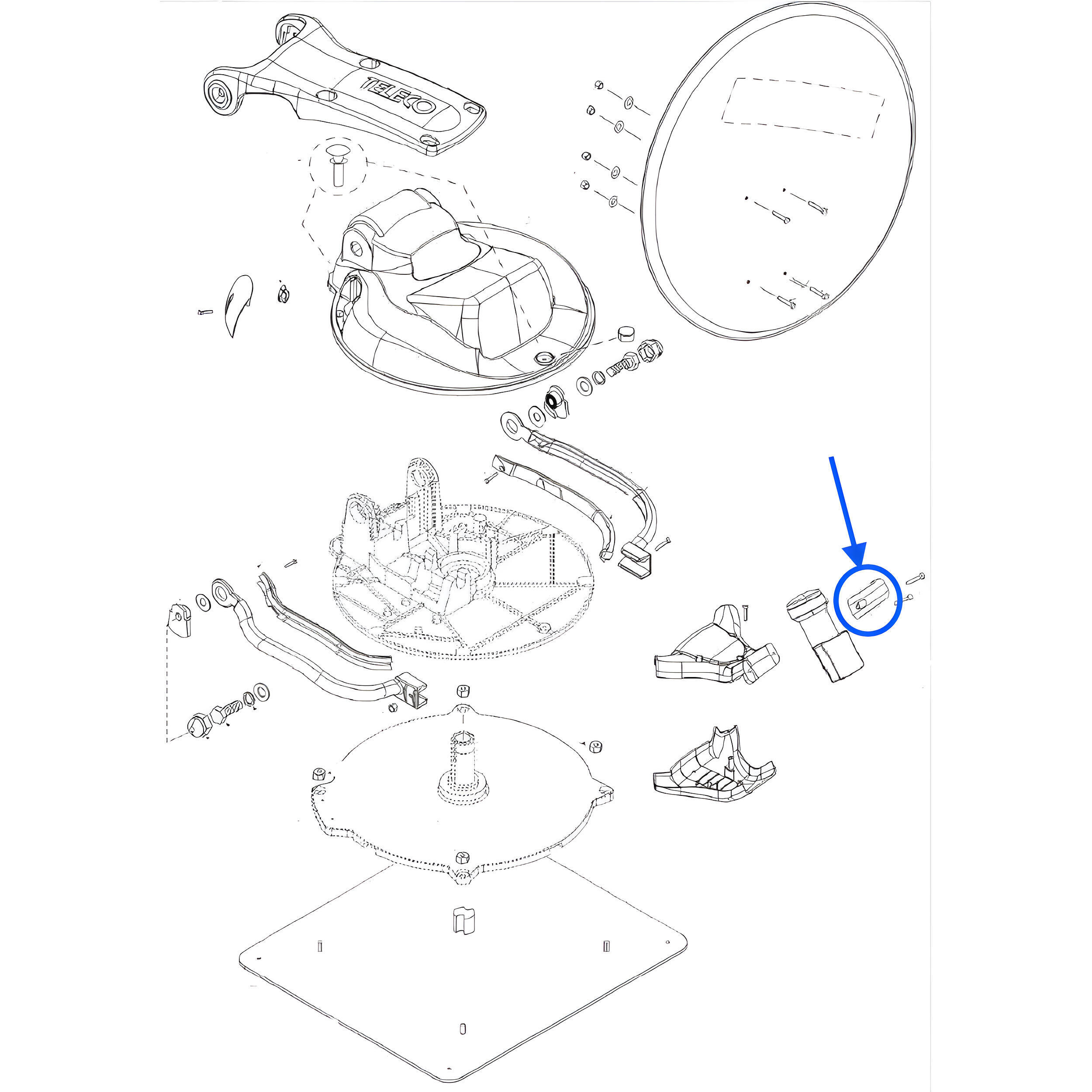 TELECO