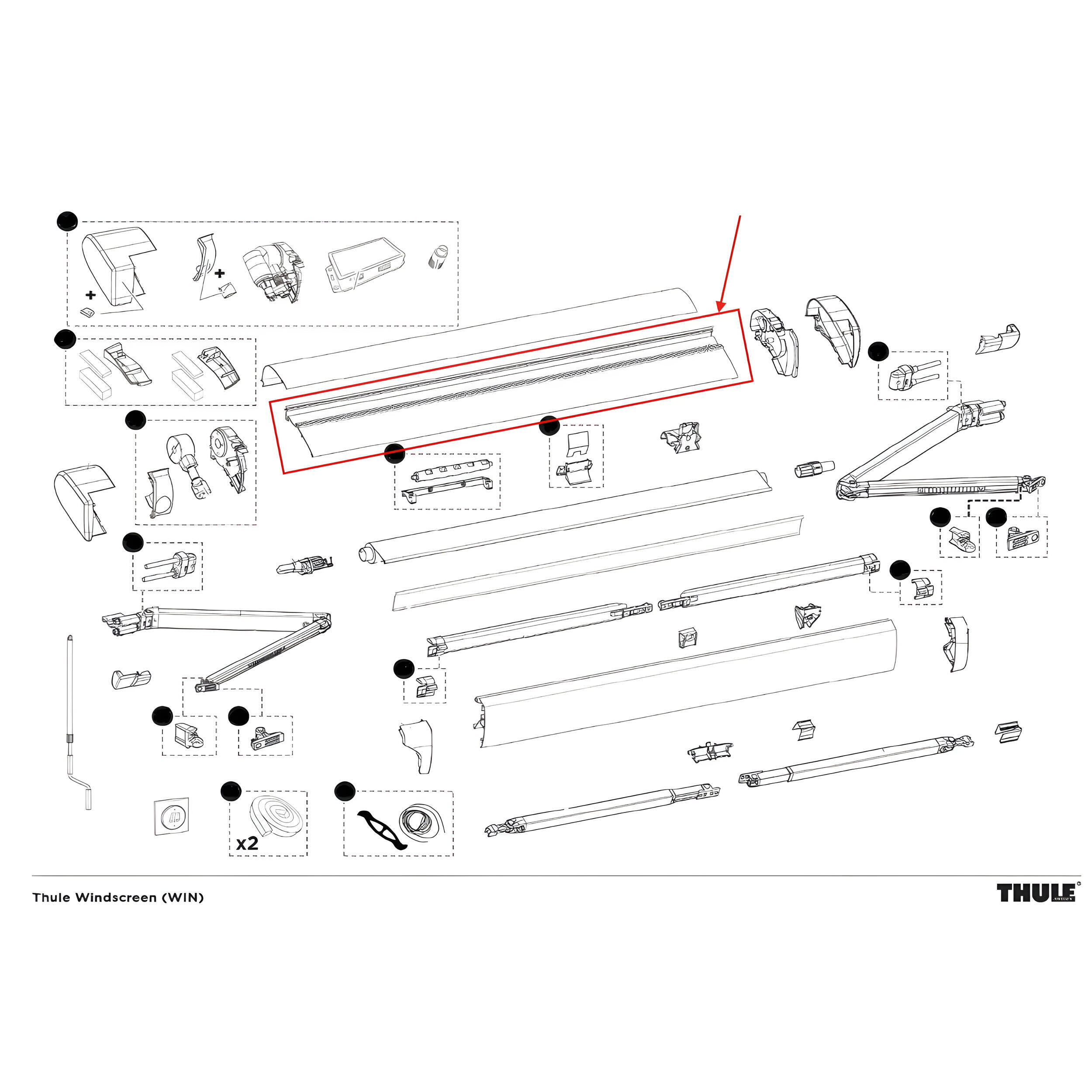 +

+

x2

Thule Windscreen (WIN)

THULE