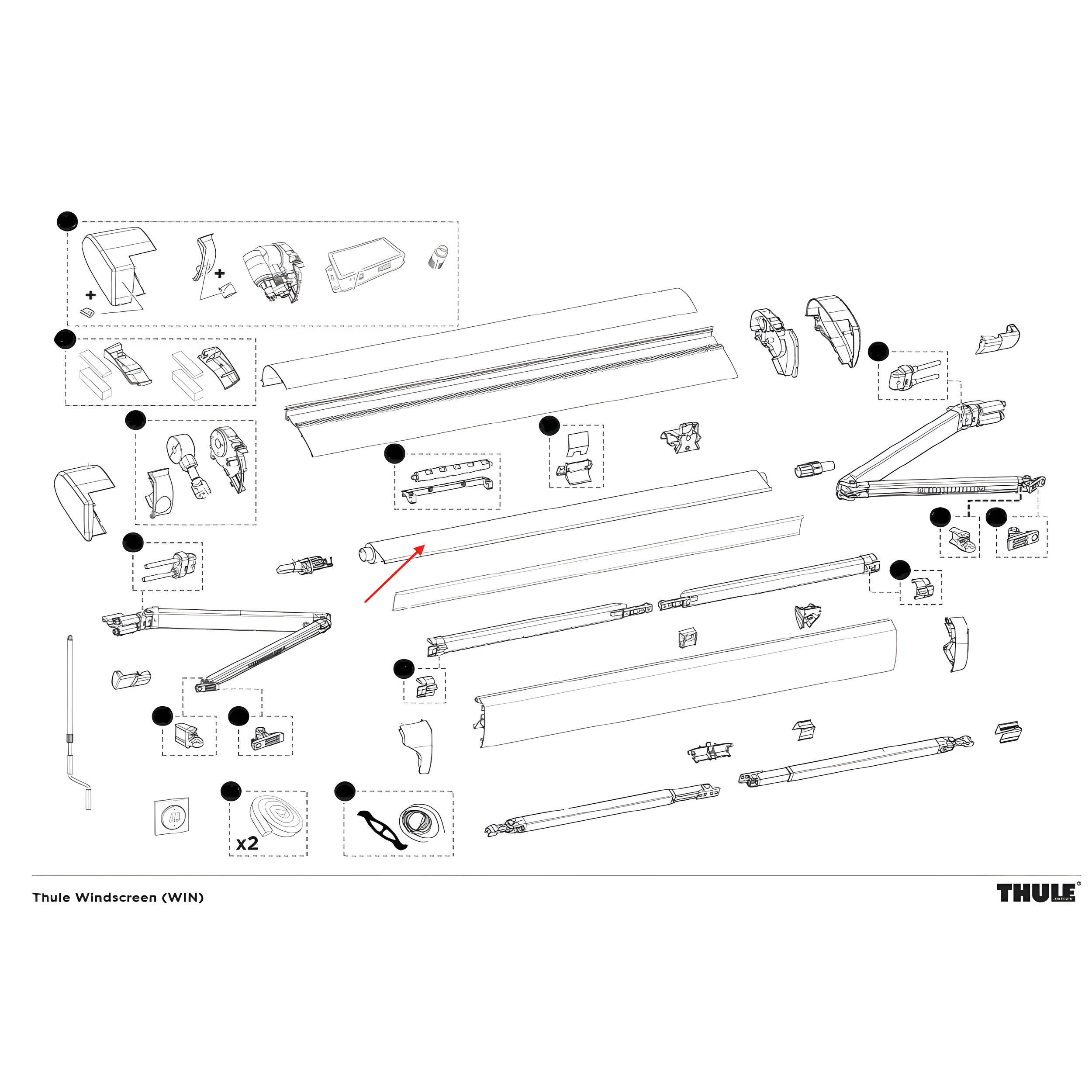 +

+

x2

Thule Windscreen (WIN)

THULE