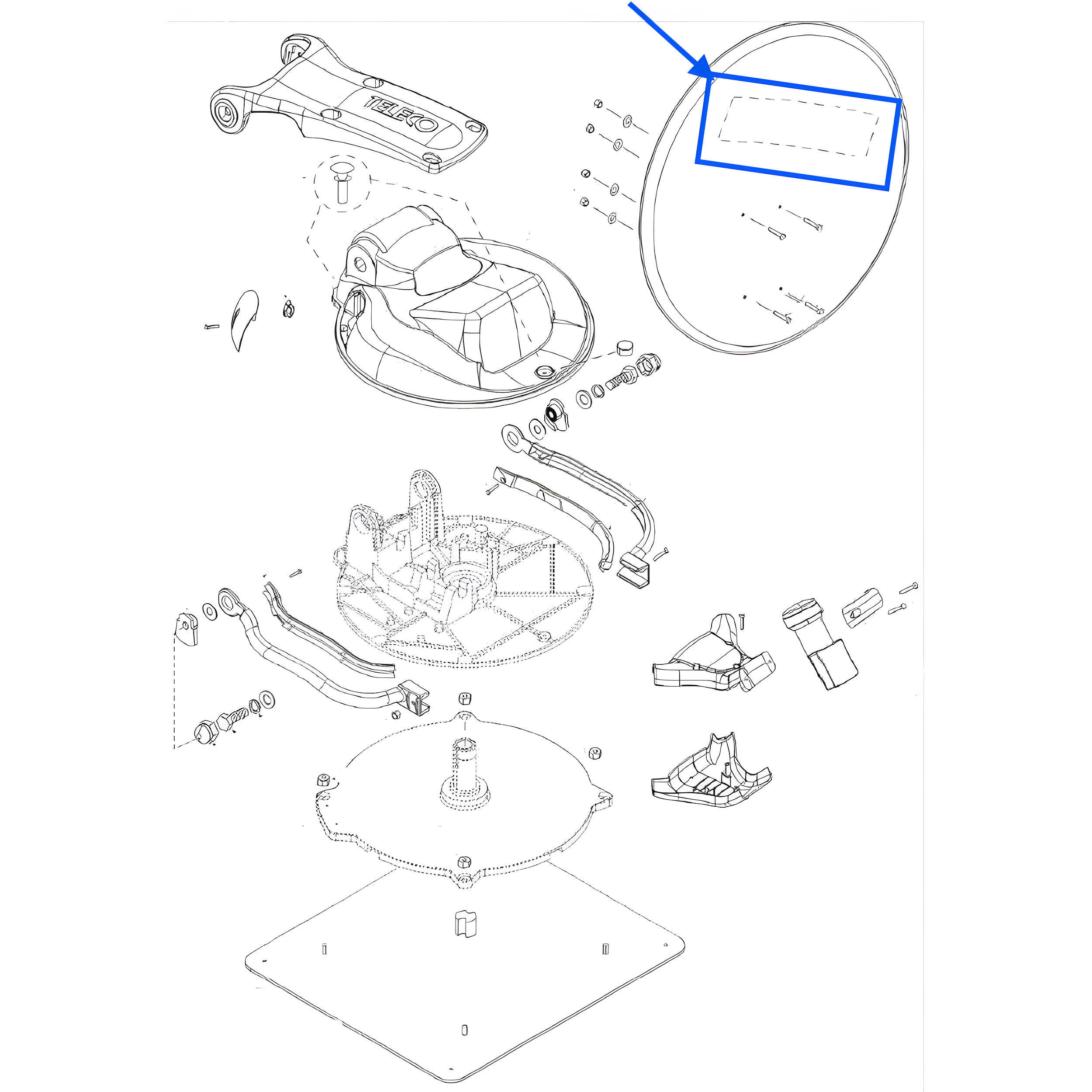 TELECO